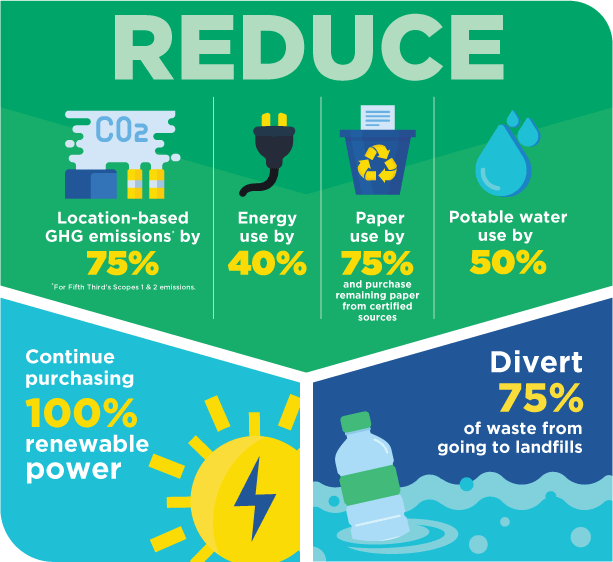 REDUCE

$CO_2$

Location-based GHG emissions* by 75%

*For Fifth Third's Scopes 1 & 2 emissions.

Energy use by 40%

Paper use by 75% and purchase remaining paper from certified sources

Potable water use by 50%

Continue purchasing 100% renewable power

Divert 75% of waste from going to landfills