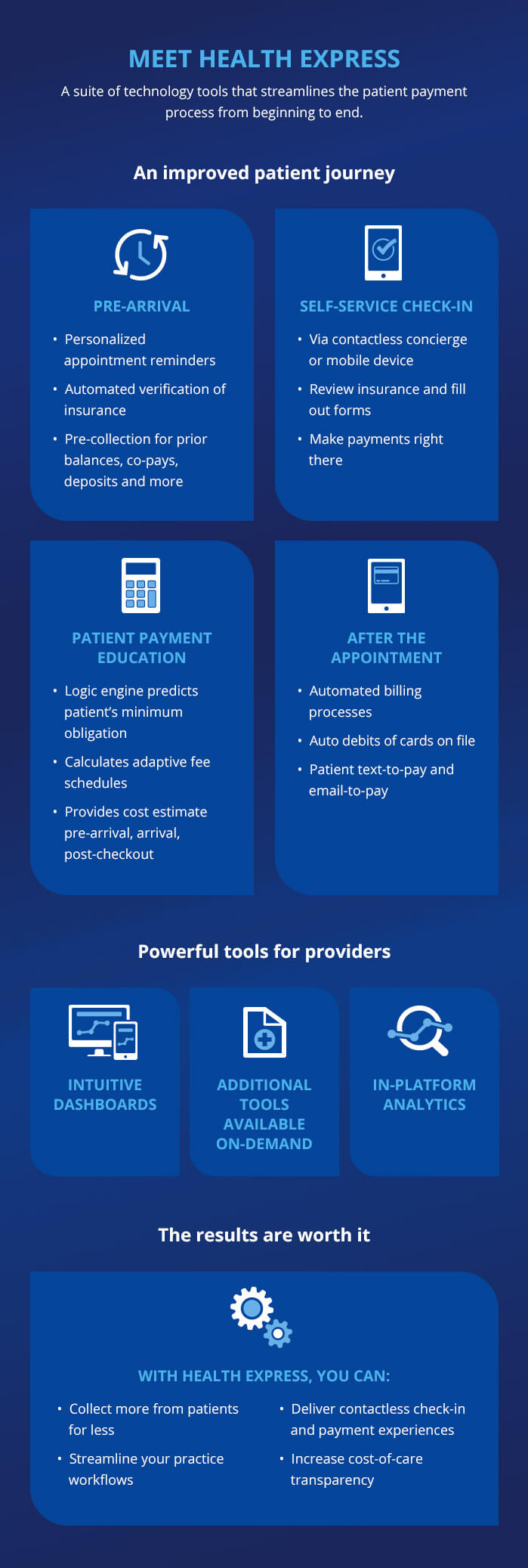 MEET HEALTH EXPRESS

A suite of technology tools that streamlines the patient payment process from beginning to end.

An improved patient journey

PRE-ARRIVAL

• Personalized appointment reminders
• Automated verification of insurance
• Pre-collection for prior balances, co-pays, deposits and more

SELF-SERVICE CHECK-IN

• Via contactless concierge or mobile device
• Review insurance and fill out forms
• Make payments right there

PATIENT PAYMENT EDUCATION

• Logic engine predicts patient's minimum obligation
• Calculates adaptive fee schedules
• Provides cost estimate pre-arrival, arrival, post-checkout

AFTER THE APPOINTMENT

• Automated billing processes
• Auto debits of cards on file
• Patient text-to-pay and email-to-pay

Powerful tools for providers

INTUITIVE DASHBOARDS

ADDITIONAL TOOLS AVAILABLE ON-DEMAND

IN-PLATFORM ANALYTICS

The results are worth it

WITH HEALTH EXPRESS, YOU CAN:

• Collect more from patients for less
• Streamline your practice workflows

• Deliver contactless check-in and payment experiences
• Increase cost-of-care transparency