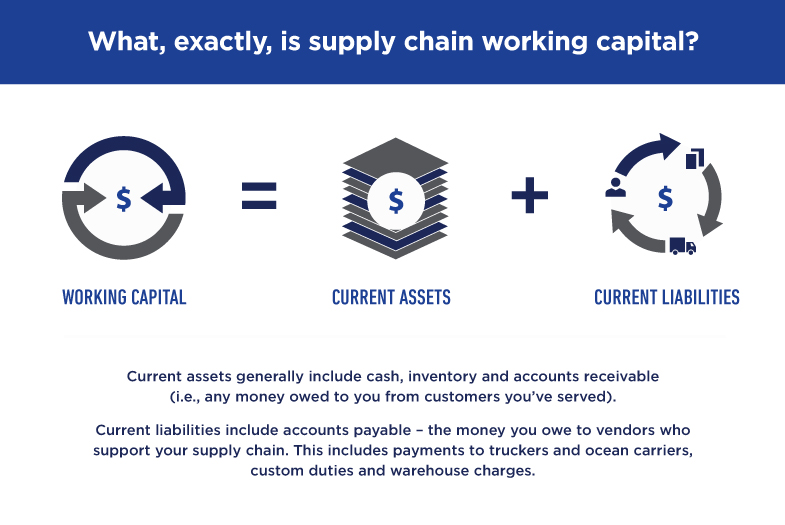 What, exactly, is supply chain working capital?

$ = $ + $

WORKING CAPITAL

CURRENT ASSETS

CURRENT LIABILITIES

Current assets generally include cash, inventory and accounts receivable (i.e., any money owed to you from customers you've served).

Current liabilities include accounts payable – the money you owe to vendors who support your supply chain. This includes payments to truckers and ocean carriers, custom duties and warehouse charges.