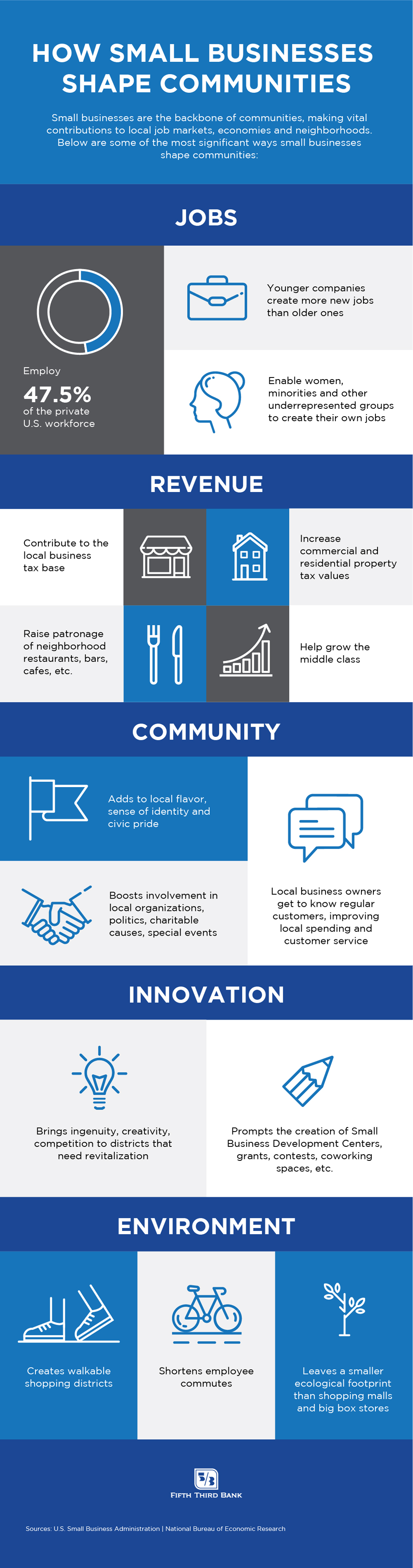 HOW SMALL BUSINESSES SHAPE COMMUNITIES

Small businesses are the backbone of communities, making vital contributions to local job markets, economies and neighborhoods. Below are some of the most significant ways small businesses shape communities:

JOBS

Employ
47.5%
of the private U.S. workforce

Younger companies create more new jobs than older ones

Enable women, minorities and other underrepresented groups to create their own jobs

REVENUE

Contribute to the local business tax base

Increase commercial and residential property tax values

Raise patronage of neighborhood restaurants, bars, cafes, etc.

Help grow the middle class

COMMUNITY

Adds to local flavor, sense of identity and civic pride

Boosts involvement in local organizations, politics, charitable causes, special events

Local business owners get to know regular customers, improving local spending and customer service

INNOVATION

Brings ingenuity, creativity, competition to districts that need revitalization

Prompts the creation of Small Business Development Centers, grants, contests, coworking spaces, etc.

ENVIRONMENT

Creates walkable shopping districts

Shortens employee commutes

Leaves a smaller ecological footprint than shopping malls and big box stores

5/3
FIFTH THIRD BANK

Sources: U.S. Small Business Administration | National Bureau of Economic Research